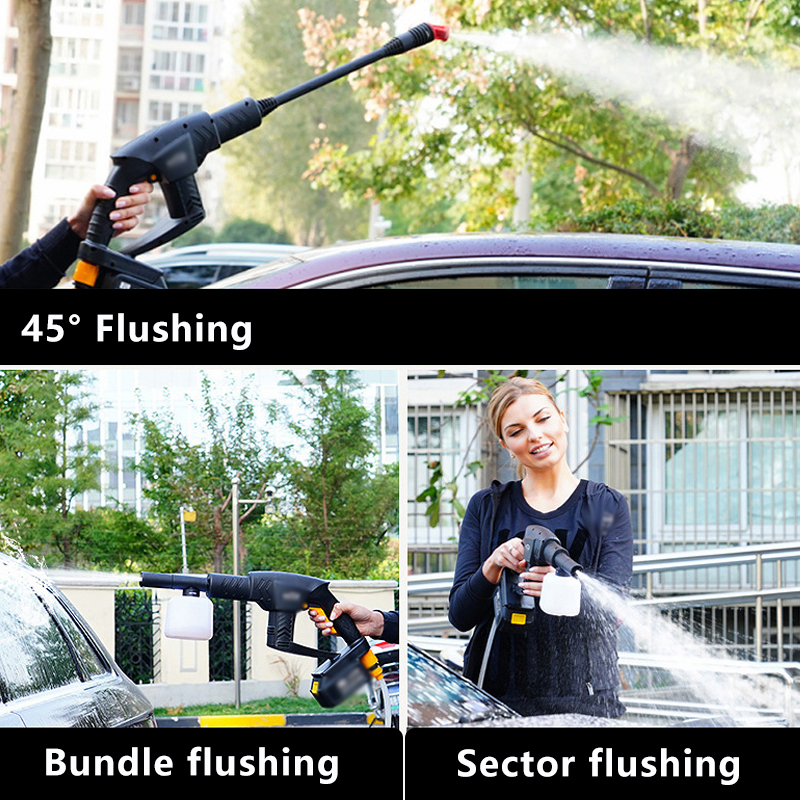 45° Flushing

Bundle flushing

Sector flushing