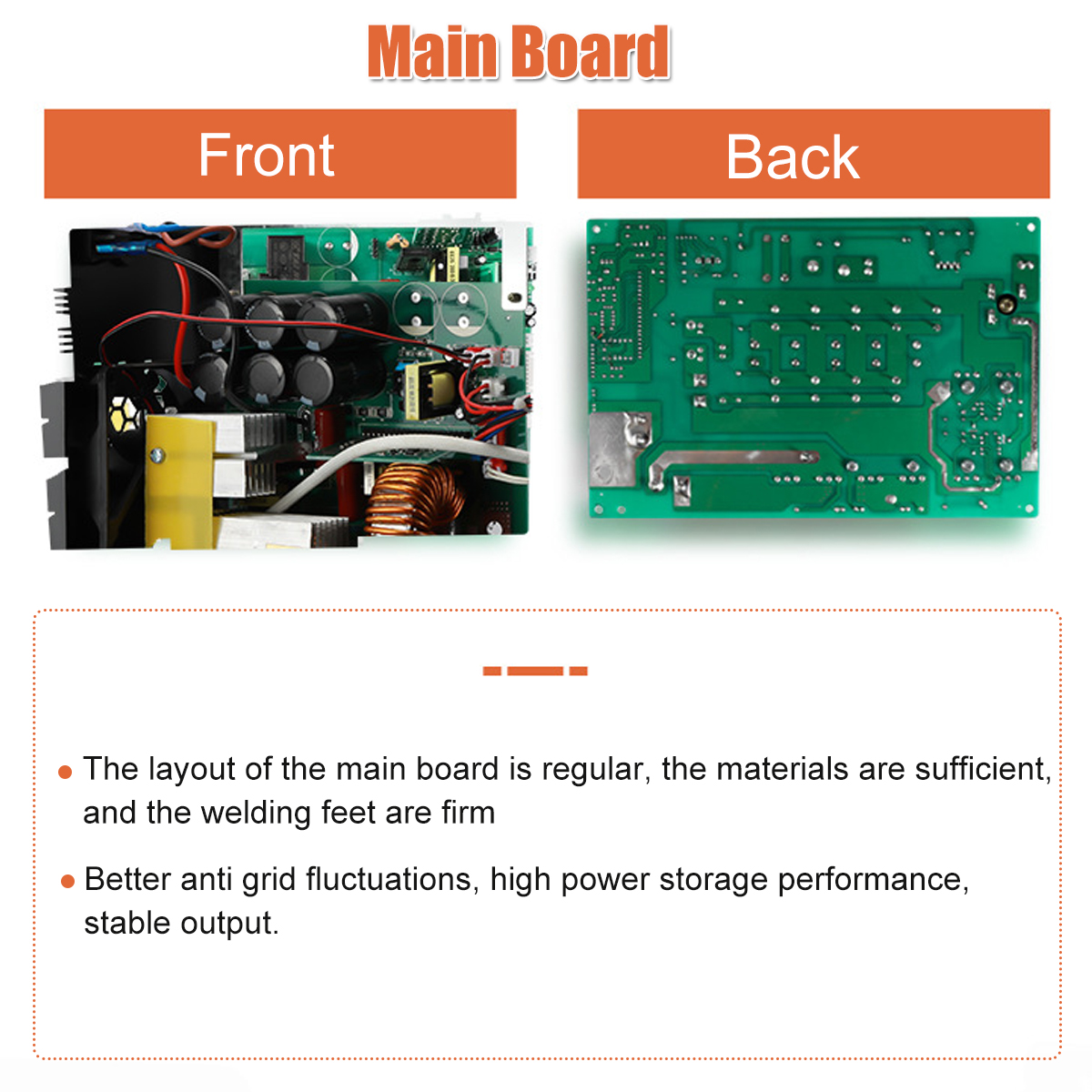 Main Board

Front

Back

● The layout of the main board is regular, the materials are sufficient, and the welding feet are firm

● Better anti grid fluctuations, high power storage performance, stable output.