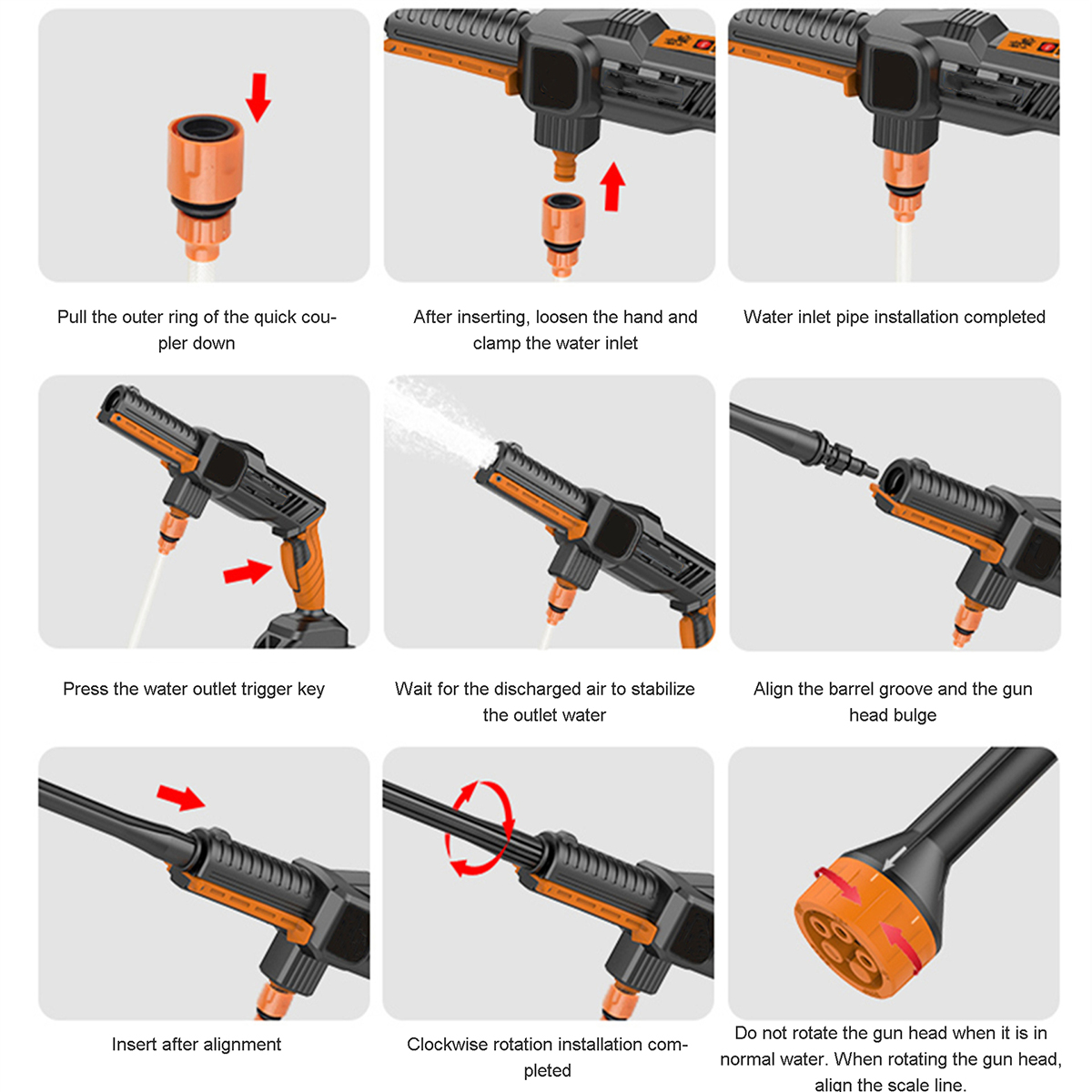 Pull the outer ring of the quick coupler down

After inserting, loosen the hand and clamp the water inlet

Water inlet pipe installation completed

Press the water outlet trigger key

Wait for the discharged air to stabilize the outlet water

Align the barrel groove and the gun head bulge

Insert after alignment

Clockwise rotation installation completed

Do not rotate the gun head when it is in normal water. When rotating the gun head, align the scale line.