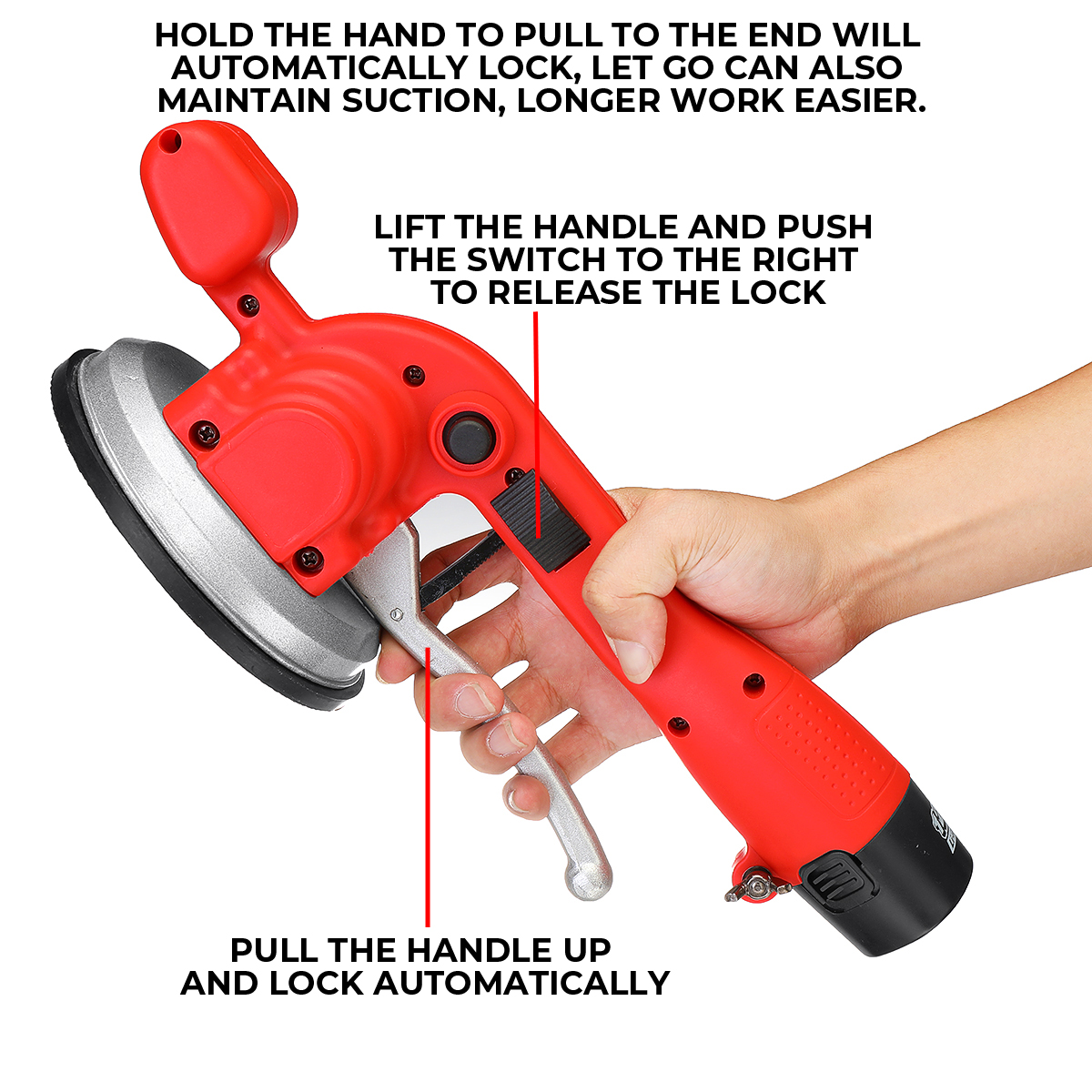 HOLD THE HAND TO PULL TO THE END WILL AUTOMATICALLY LOCK, LET GO CAN ALSO MAINTAIN SUCTION, LONGER WORK EASIER.

LIFT THE HANDLE AND PUSH THE SWITCH TO THE RIGHT TO RELEASE THE LOCK

PULL THE HANDLE UP AND LOCK AUTOMATICALLY