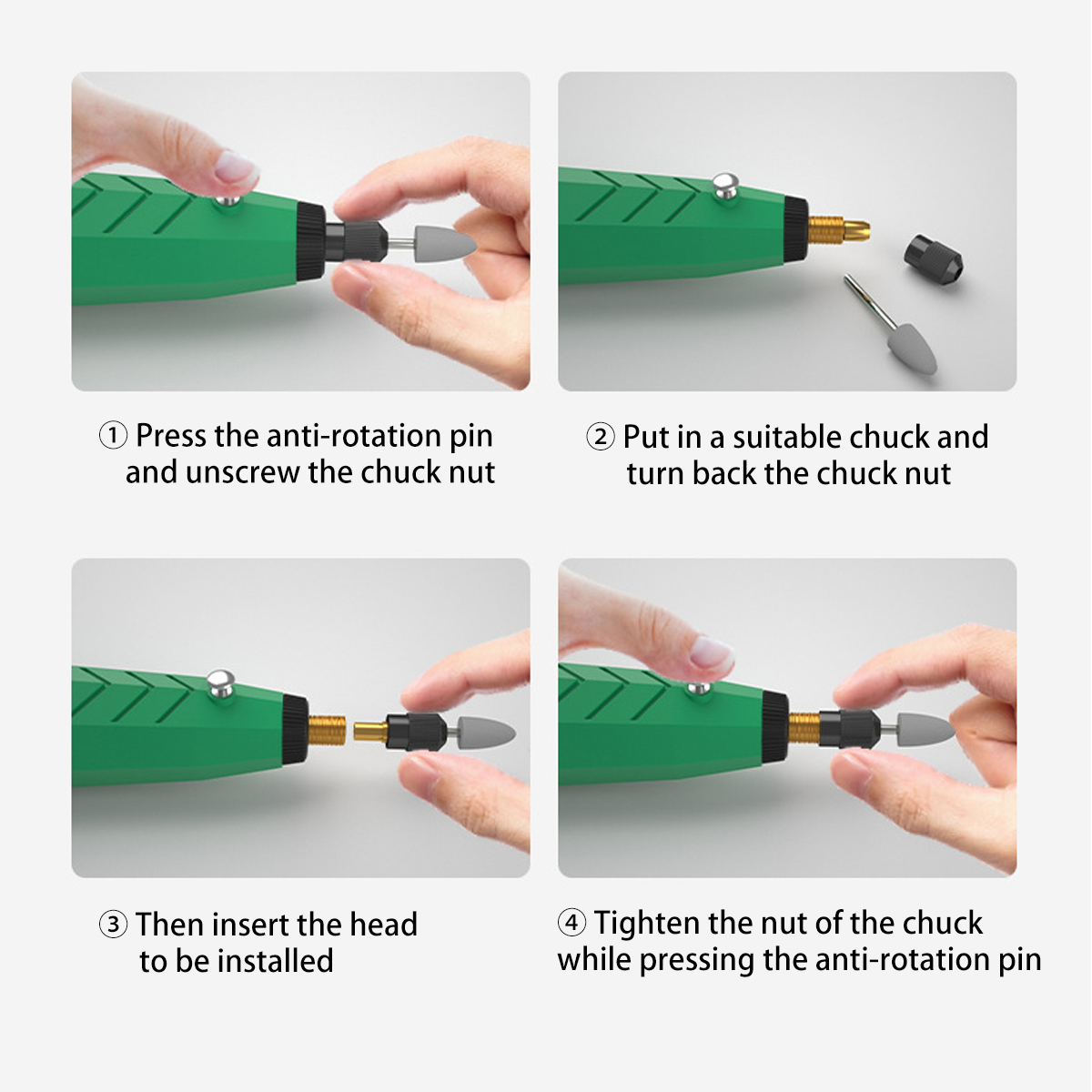 ① Press the anti-rotation pin and unscrew the chuck nut

② Put in a suitable chuck and turn back the chuck nut

③ Then insert the head to be installed

④ Tighten the nut of the chuck while pressing the anti-rotation pin