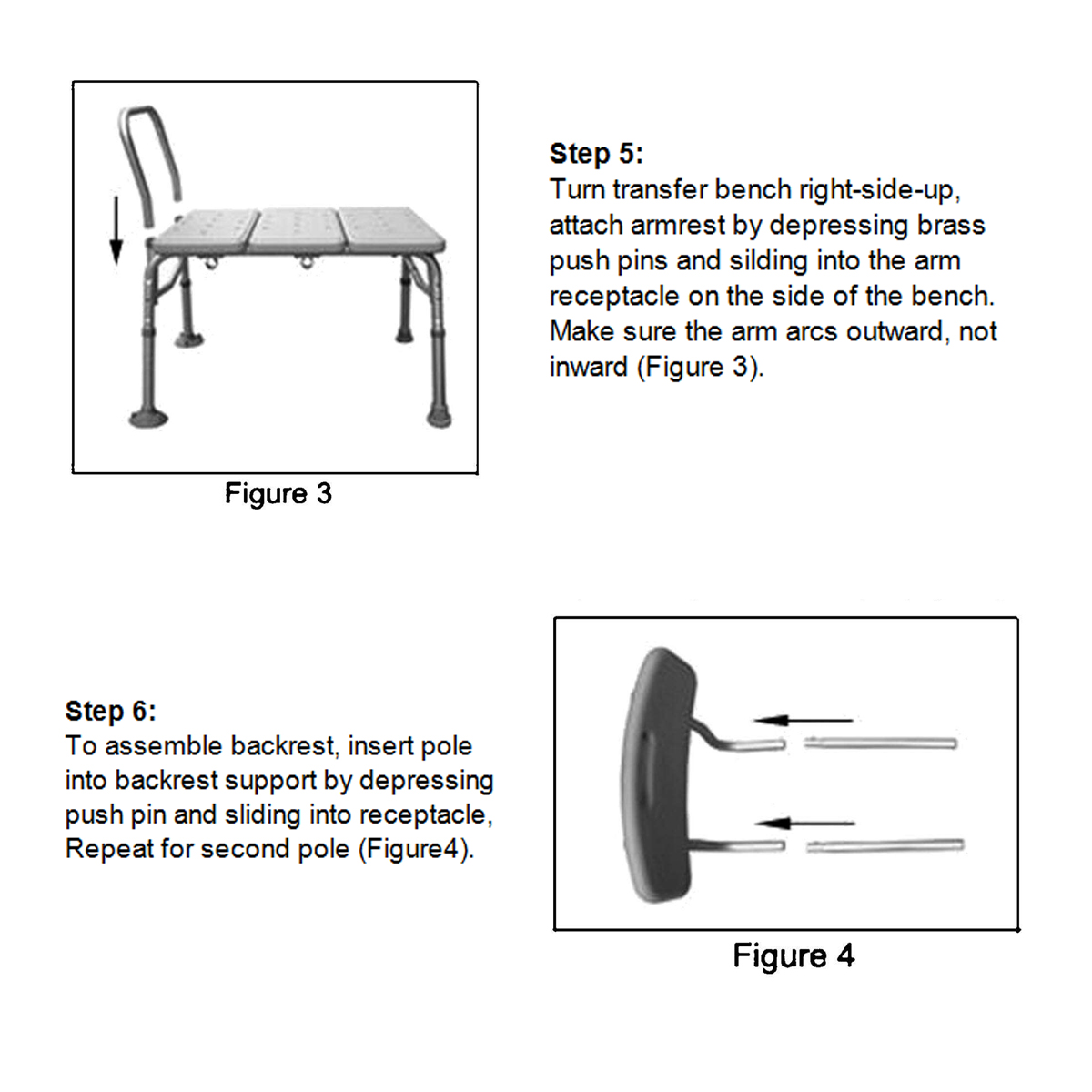 Figure 3

Step 5:
Turn transfer bench right-side-up, attach armrest by depressing brass push pins and silding into the arm receptacle on the side of the bench. Make sure the arm arcs outward, not inward (Figure 3).

Step 6:
To assemble backrest, insert pole into backrest support by depressing push pin and sliding into receptacle, Repeat for second pole (Figure4).

Figure 4