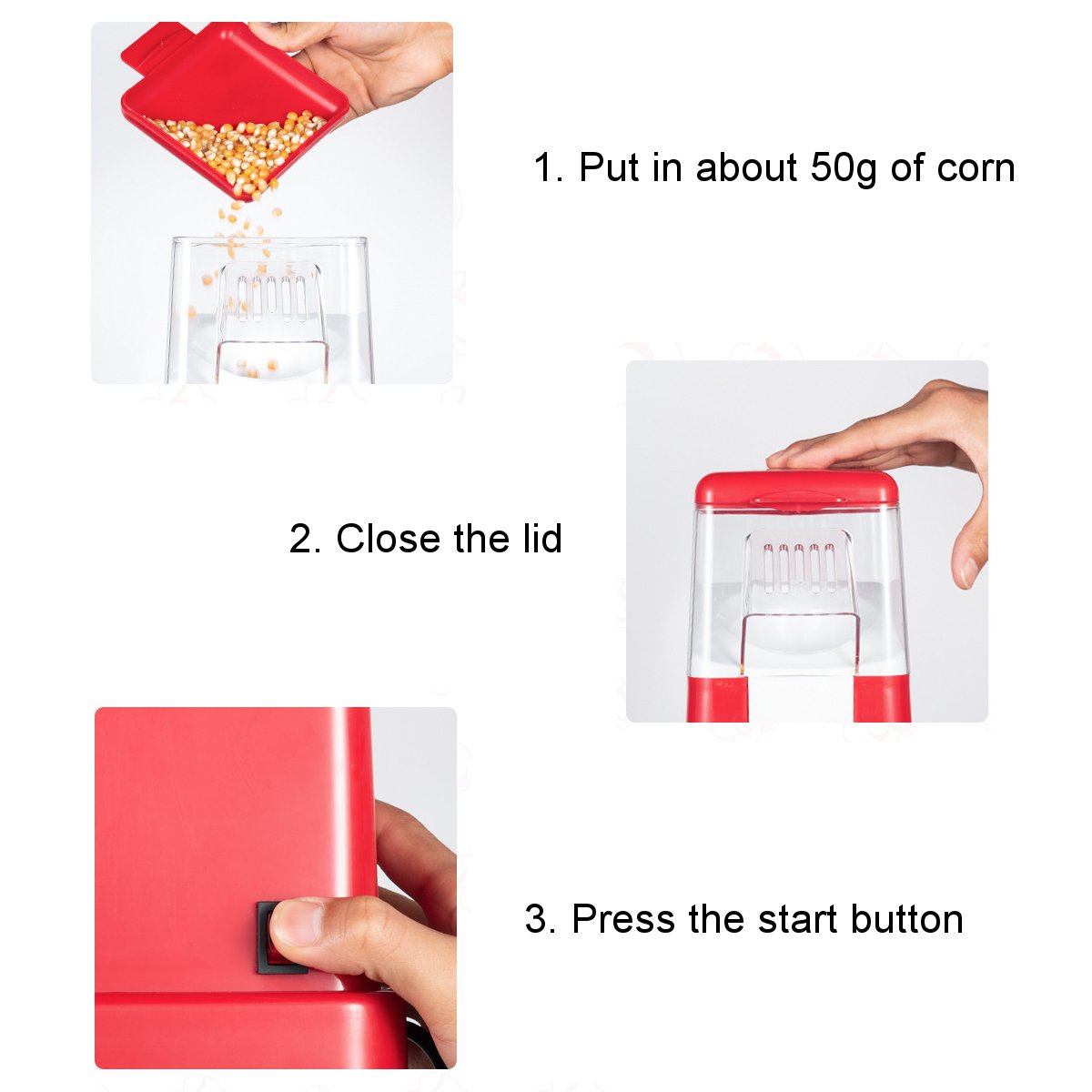 1. Put in about 50g of corn

2. Close the lid

3. Press the start button